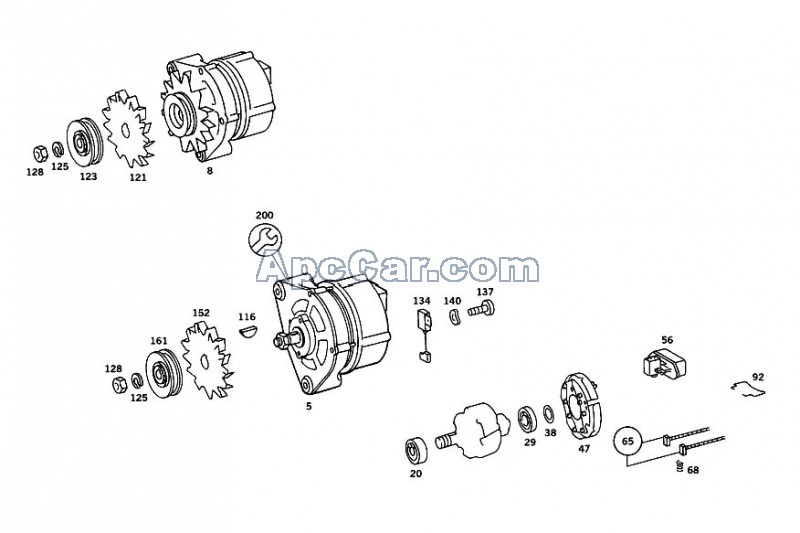 128 125 123 121 8

200

ApcCar.com

134 140 137

152 116

161

128

125

5

56

92

20 29 38 47 65 68